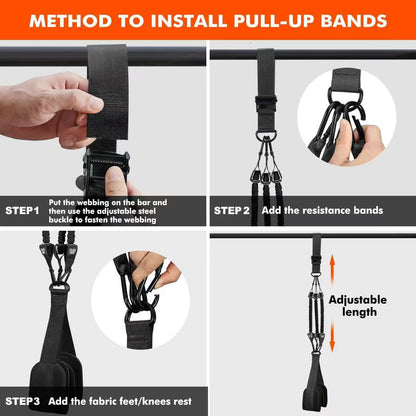 METHOD TO INSTALL PULL-UP BANDS

STEP1 Put the webbing on the bar and then use the adjustable steel buckle to fasten the webbing

STEP 2 Add the resistance bands

STEP3 Add the fabric feet/knees rest

Adjustable length